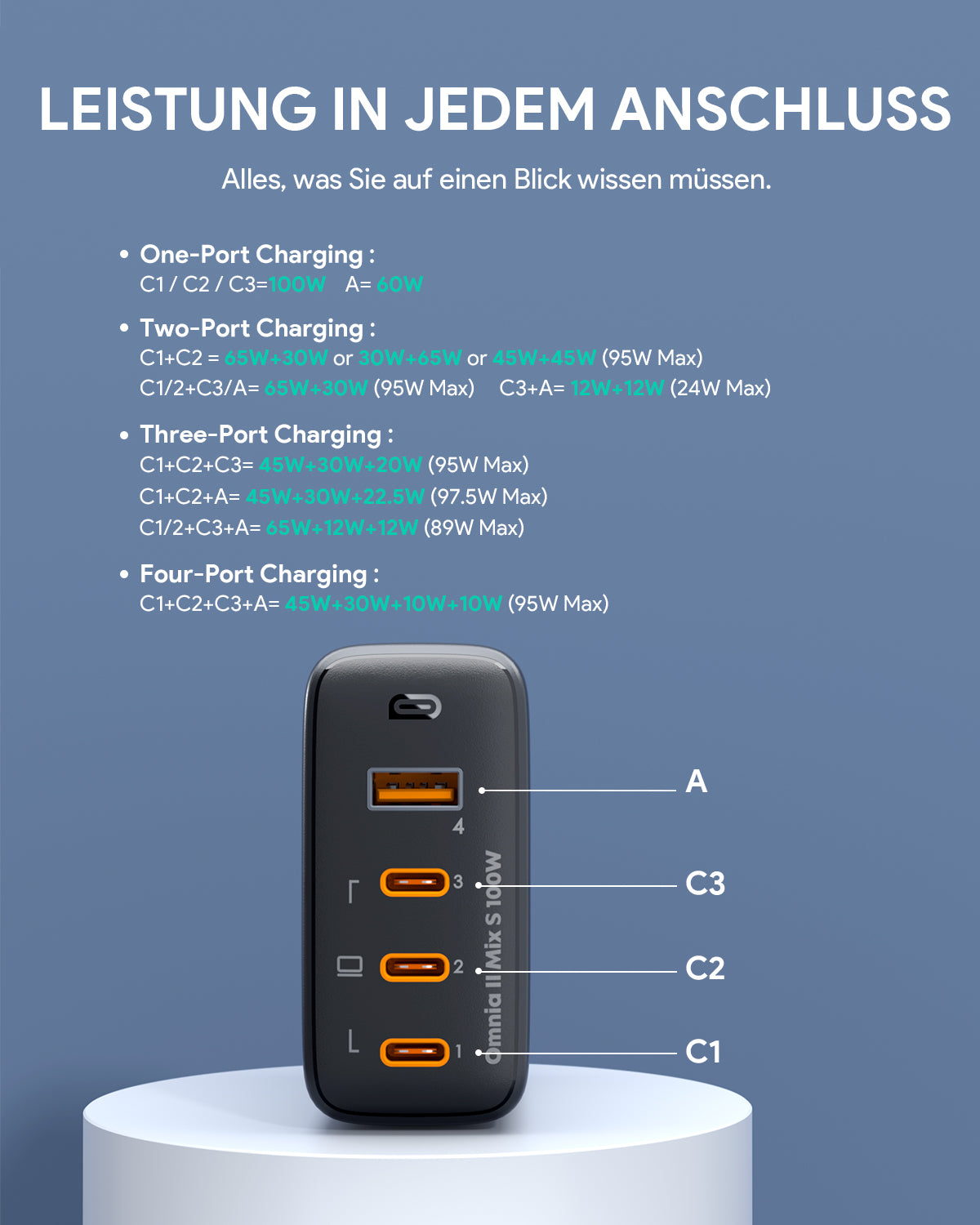 LEISTUNG IN JEDEM ANSCHLUSS

Alles, was Sie auf einen Blick wissen müssen.

• One-Port Charging :
C1 / C2 / C3=100W A= 60W

• Two-Port Charging :
C1+C2 = 65W+30W or 30W+65W or 45W+45W (95W Max)
C1/2+C3/A= 65W+30W (95W Max) C3+A= 12W+12W (24W Max)

• Three-Port Charging :
C1+C2+C3= 45W+30W+20W (95W Max)
C1+C2+A= 45W+30W+22.5W (97.5W Max)
C1/2+C3+A= 65W+12W+12W (89W Max)

• Four-Port Charging :
C1+C2+C3+A= 45W+30W+10W+10W (95W Max)

4
3
2
1
Omnia II Mix S 100W

A
C3
C2
C1