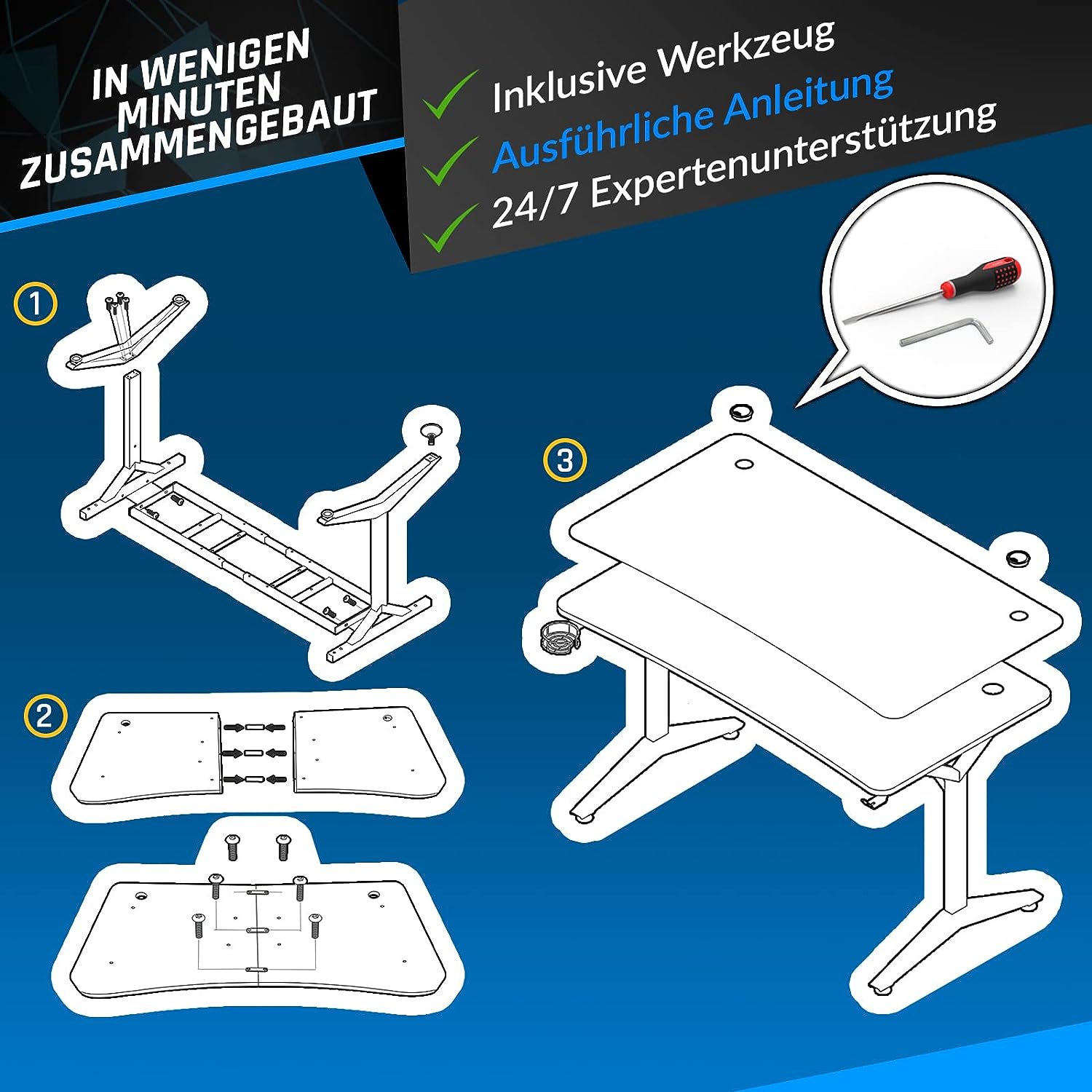 IN WENIGEN MINUTEN ZUSAMMENGEBAUT

Inklusive Werkzeug
Ausführliche Anleitung
24/7 Expertenunterstützung

1

2

3